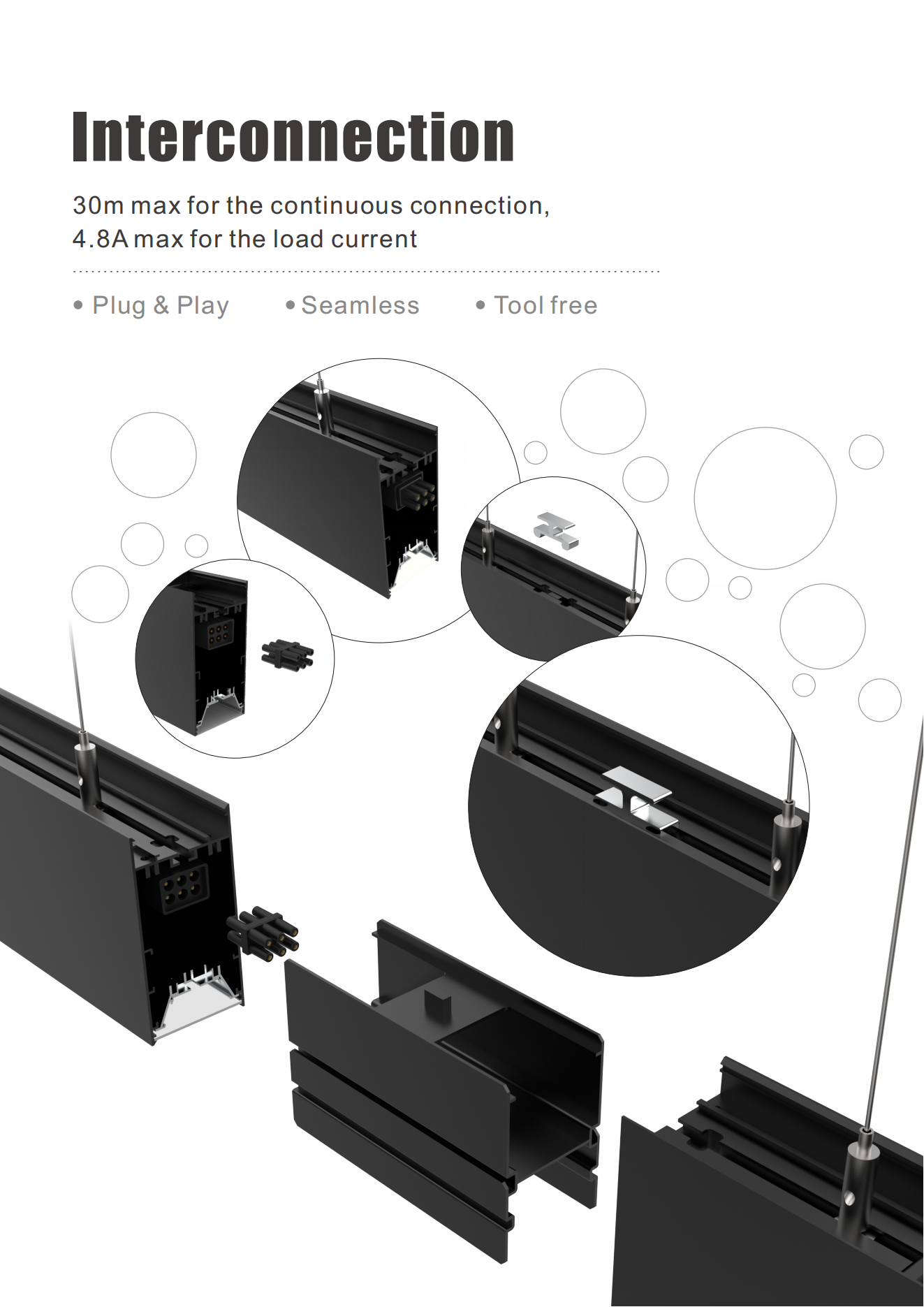 Interconnection

30m max for the continuous connection,
4.8A max for the load current

• Plug & Play • Seamless • Tool free